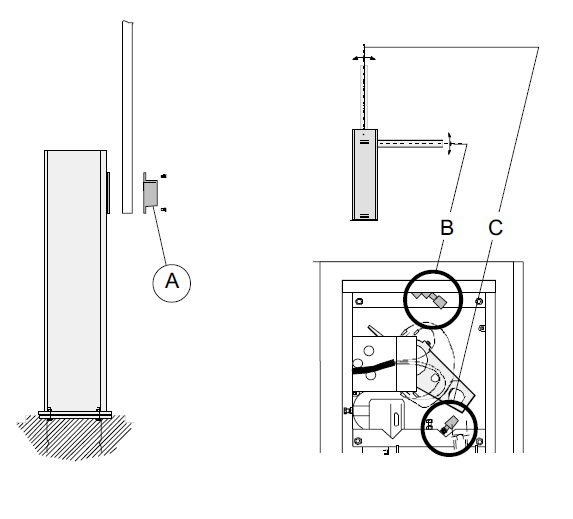 A

B

C