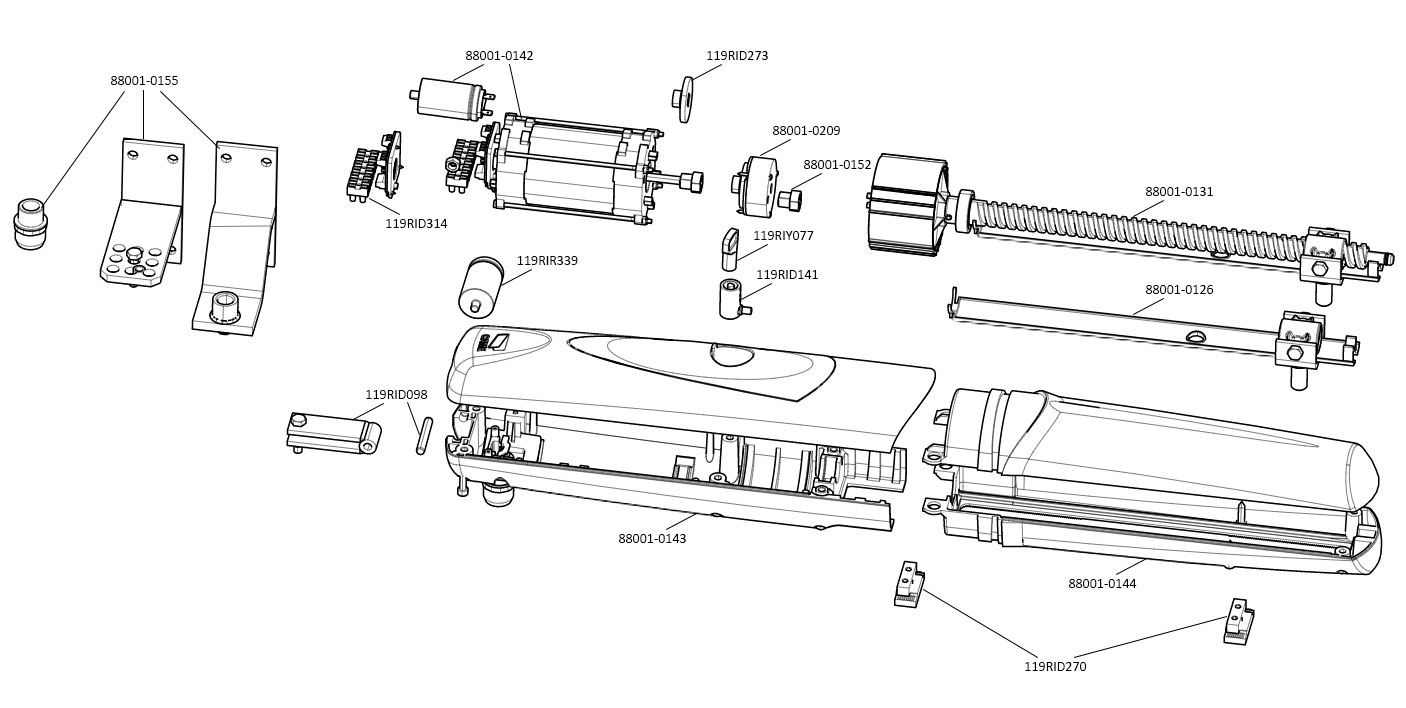 88001-0155

88001-0142

119RID273

88001-0209

88001-0152

88001-0131

119RID314

119RIY077

119RIR339

119RID141

88001-0126

119RID098

88001-0143

88001-0144

119RID270