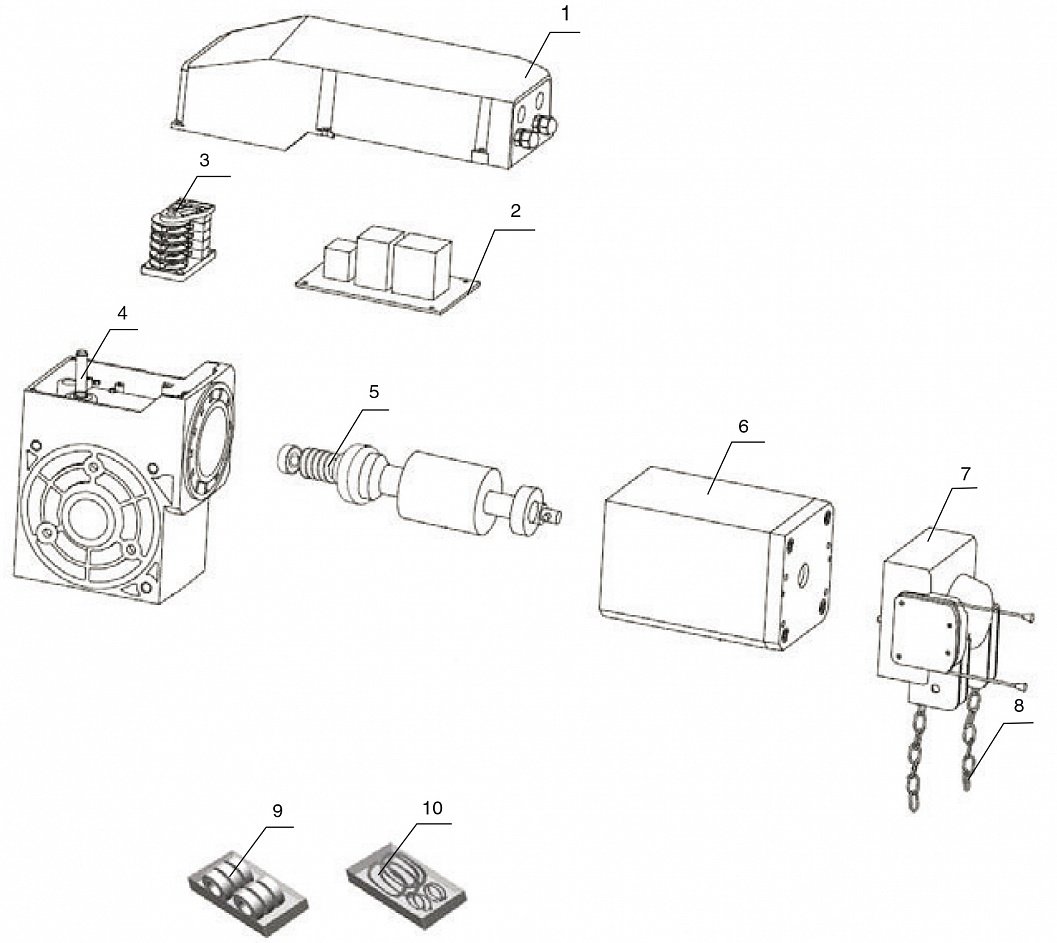 1
3
2
4
5
6
7
8
9
10